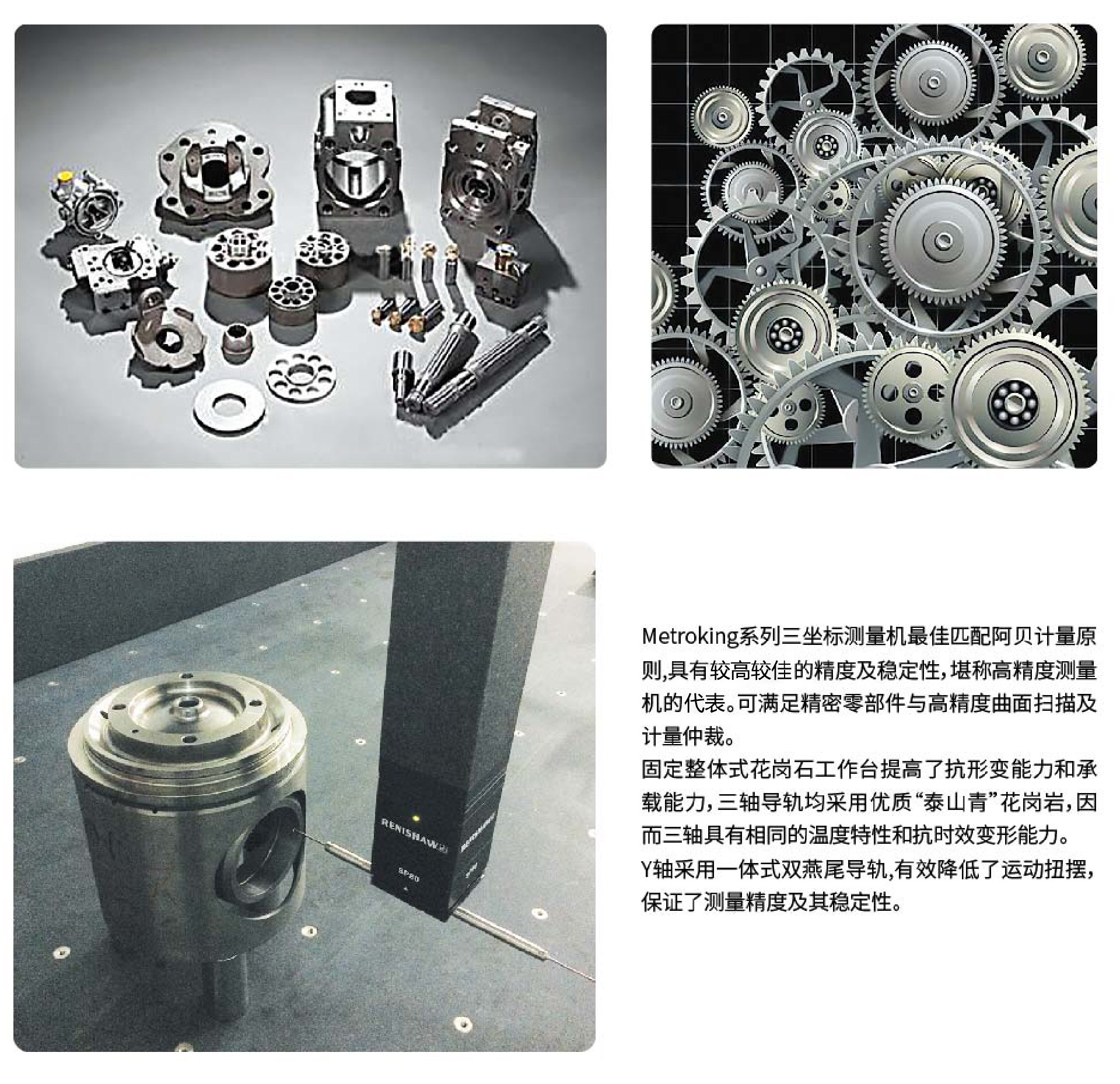 RENISHAW

SP80

Metroking系列三坐标测量机最佳匹配阿贝计量原则,具有较高较佳的精度及稳定性,堪称高精度测量机的代表。可满足精密零部件与高精度曲面扫描及计量仲裁。
固定整体式花岗石工作台提高了抗形变能力和承载能力,三轴导轨均采用优质“泰山青”花岗岩,因而三轴具有相同的温度特性和抗时效变形能力。
Y轴采用一体式双燕尾导轨,有效降低了运动扭摆,保证了测量精度及其稳定性。